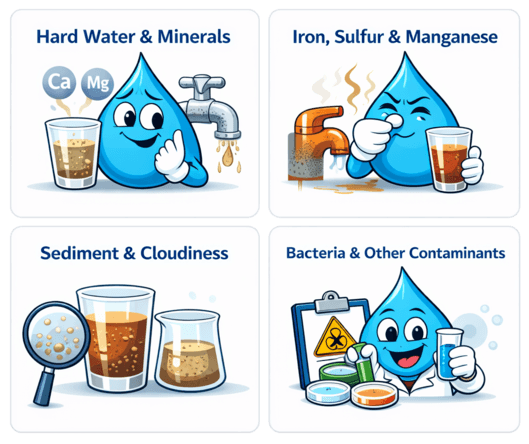 Hard Water & Minerals

Ca Mg

Iron, Sulfur & Manganese

Sediment & Cloudiness

Bacteria & Other Contaminants