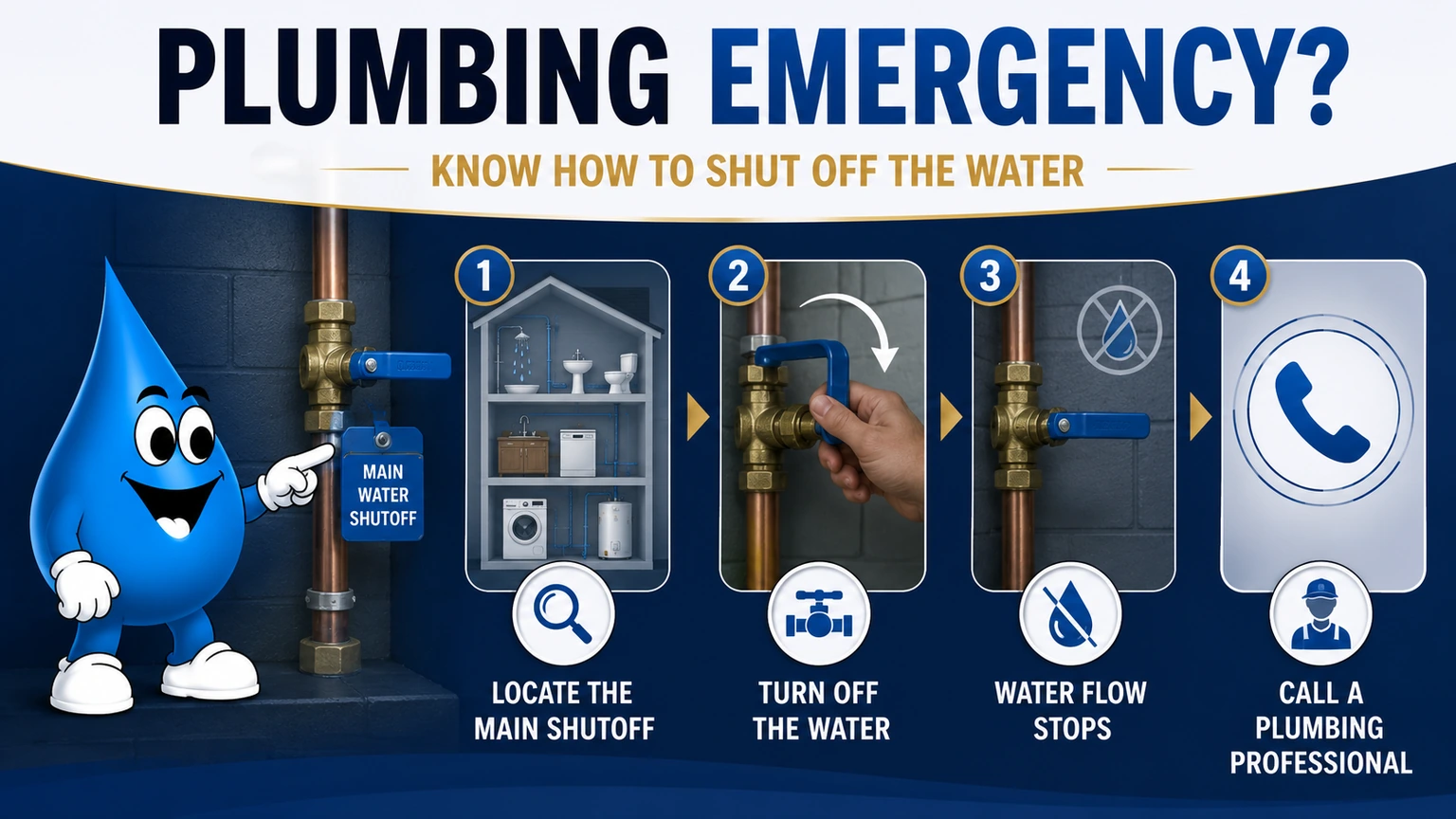 PLUMBING EMERGENCY?

KNOW HOW TO SHUT OFF THE WATER

MAIN WATER SHUTOFF

1

LOCATE THE MAIN SHUTOFF

2

TURN OFF THE WATER

3

WATER FLOW STOPS

4

CALL A PLUMBING PROFESSIONAL