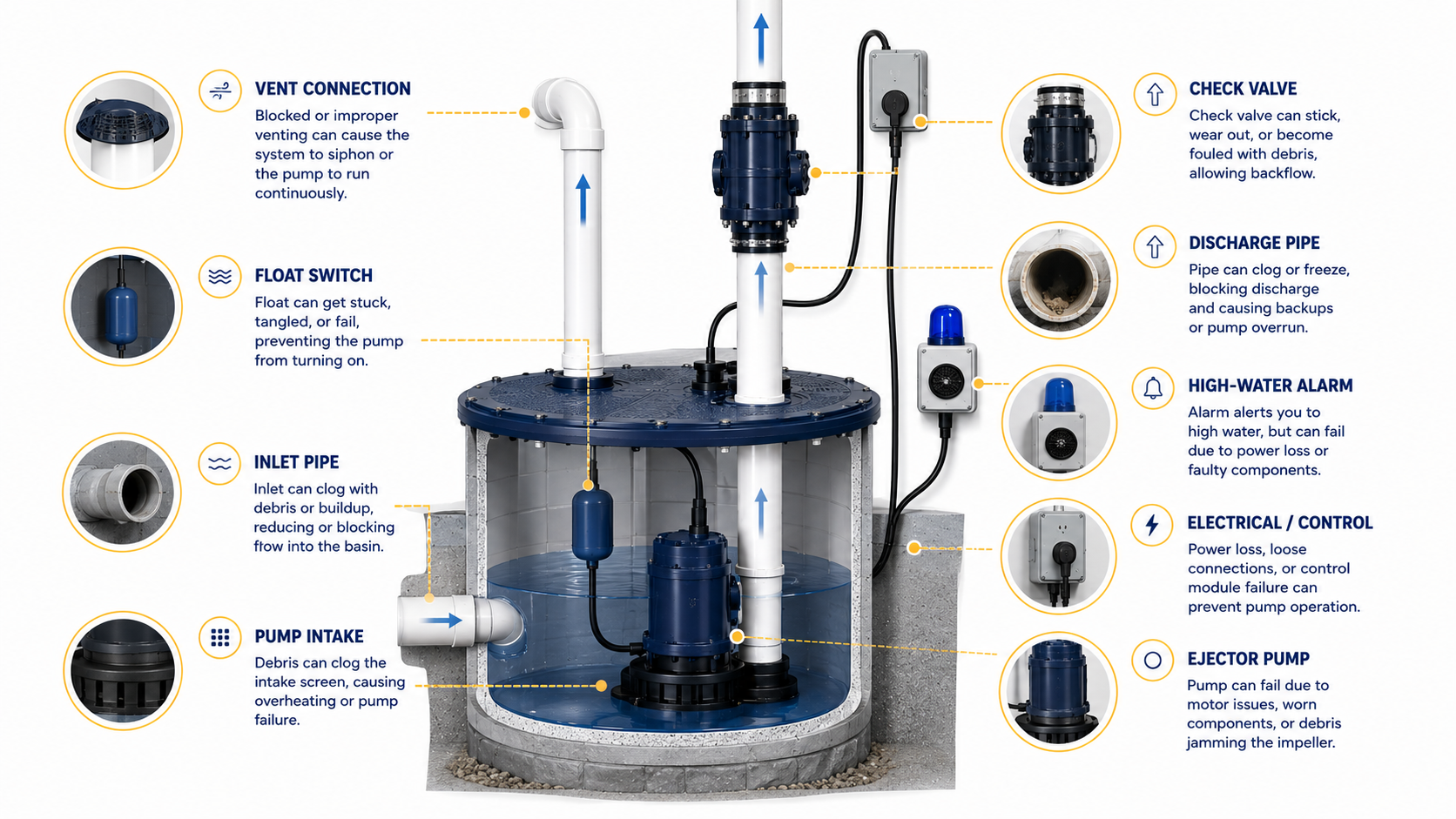 VENT CONNECTION
Blocked or improper venting can cause the system to siphon or the pump to run continuously.

FLOAT SWITCH
Float can get stuck, tangled, or fail, preventing the pump from turning on.

INLET PIPE
Inlet can clog with debris or buildup, reducing or blocking flow into the basin.

PUMP INTAKE
Debris can clog the intake screen, causing overheating or pump failure.

CHECK VALVE
Check valve can stick, wear out, or become fouled with debris, allowing backflow.

DISCHARGE PIPE
Pipe can clog or freeze, blocking discharge and causing backups or pump overrun.

HIGH-WATER ALARM
Alarm alerts you to high water, but can fail due to power loss or faulty components.

ELECTRICAL / CONTROL
Power loss, loose connections, or control module failure can prevent pump operation.

EJECTOR PUMP
Pump can fail due to motor issues, worn components, or debris jamming the impeller.